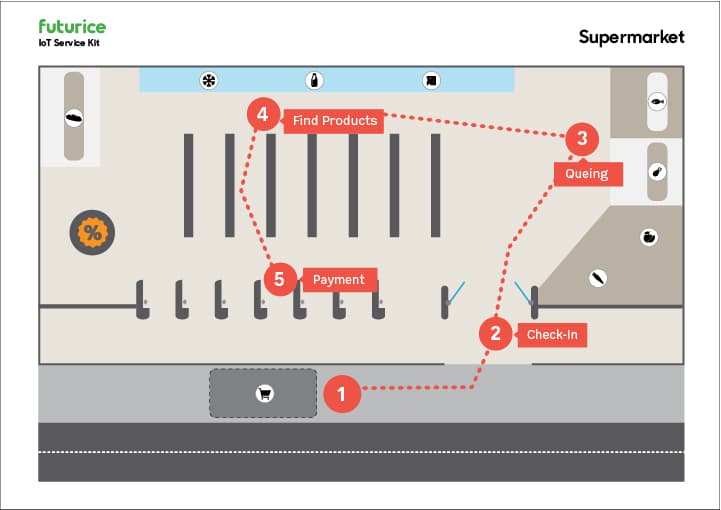 futurice
IoT Service Kit

Supermarket

4 Find Products

3 Queing

%

5 Payment

2 Check-In

1