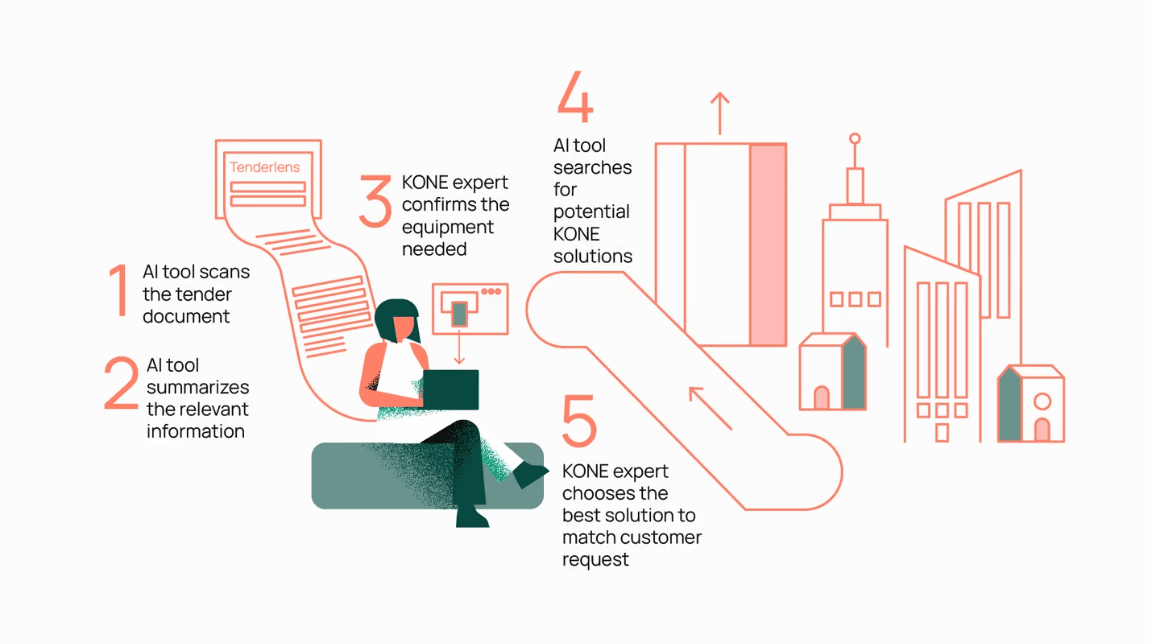 Tenderlens

1 AI tool scans the tender document

2 AI tool summarizes the relevant information

3 KONE expert confirms the equipment needed

4 AI tool searches for potential KONE solutions

5 KONE expert chooses the best solution to match customer request